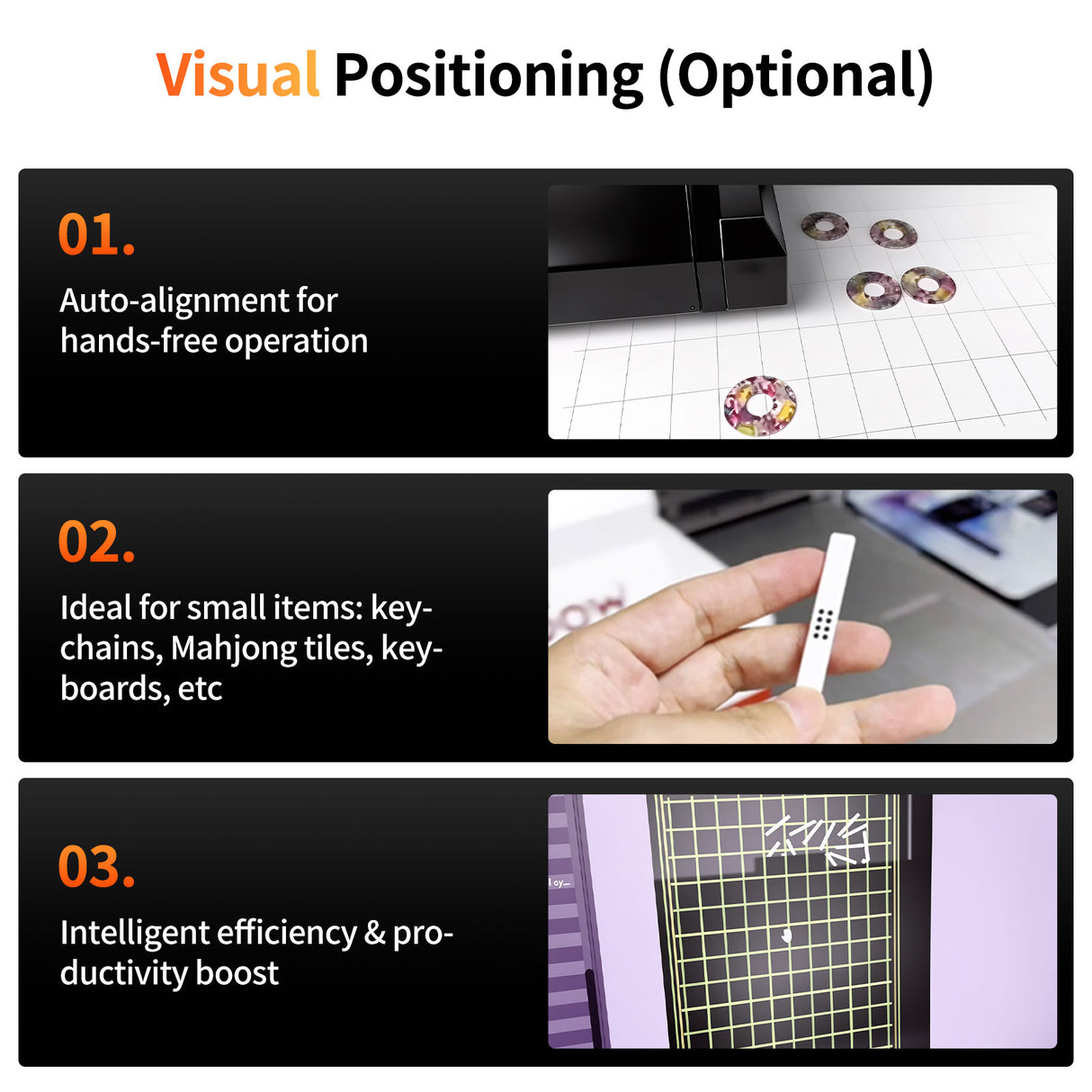 Visual Positioning (Optional)

01.

Auto-alignment for hands-free operation

02.

Ideal for small items: keychains, Mahjong tiles, keyboards, etc

03.

Intelligent efficiency & productivity boost