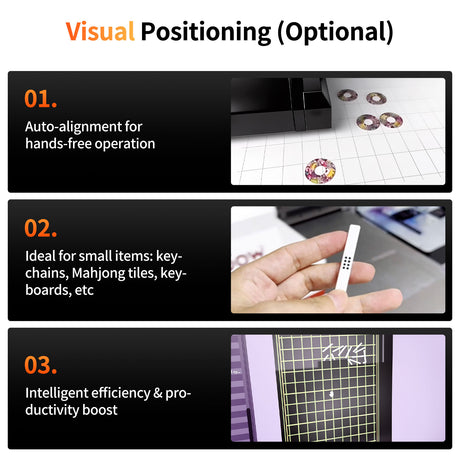 Visual Positioning (Optional)

01.

Auto-alignment for hands-free operation

02.

Ideal for small items: keychains, Mahjong tiles, keyboards, etc

03.

Intelligent efficiency & productivity boost